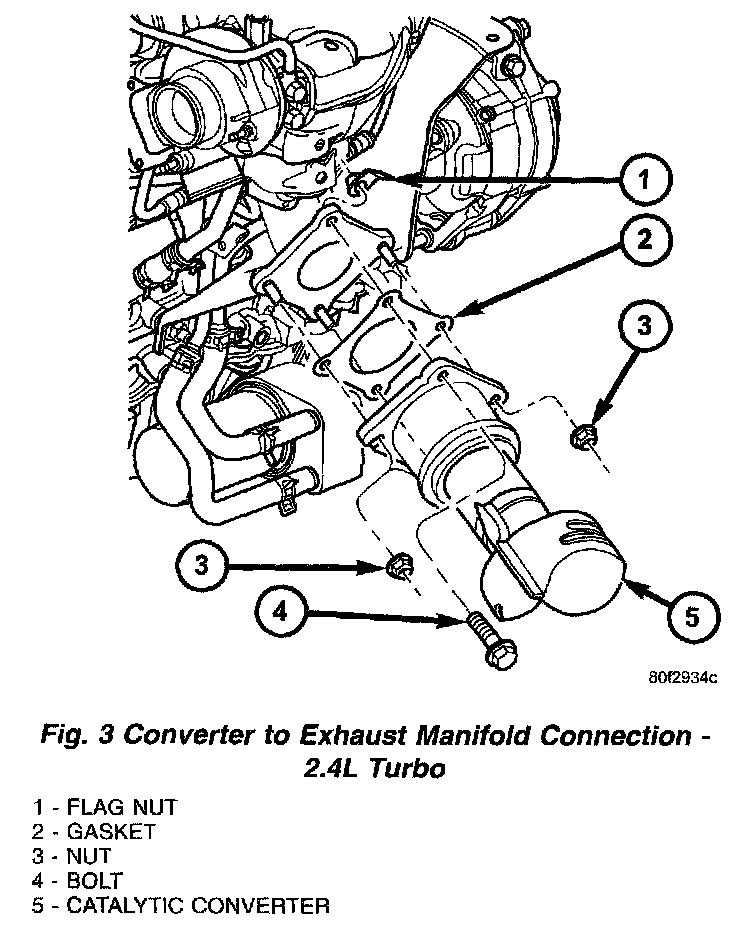 1
2
3
3
4
5
80f2934c

Fig. 3 Converter to Exhaust Manifold Connection - 2.4L Turbo

1 - FLAG NUT
2 - GASKET
3 - NUT
4 - BOLT
5 - CATALYTIC CONVERTER