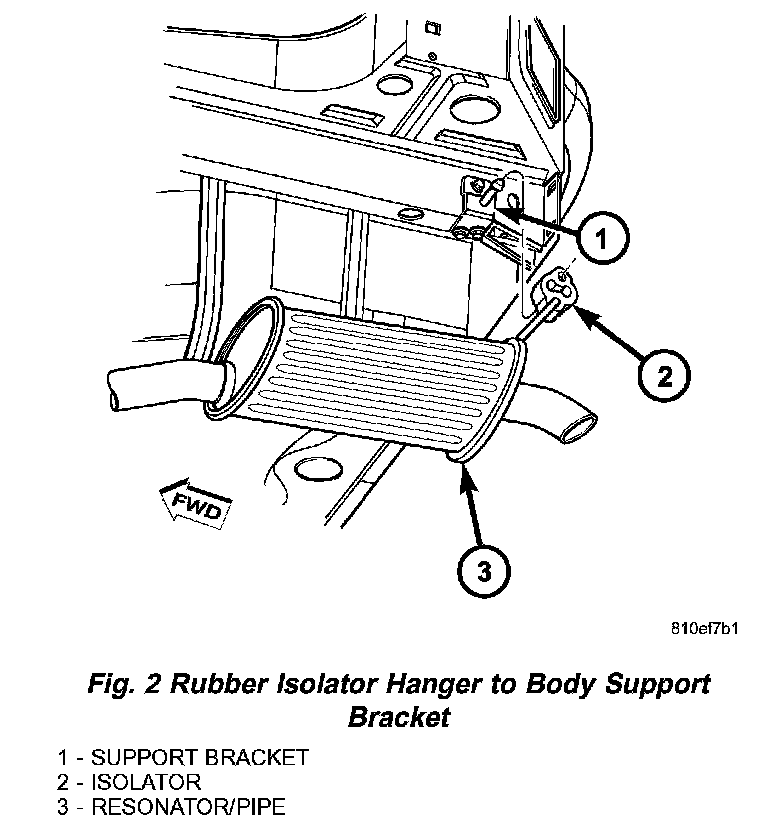 1

2

FWD

3

810ef7b1

Fig. 2 Rubber Isolator Hanger to Body Support Bracket

1 - SUPPORT BRACKET
2 - ISOLATOR
3 - RESONATOR/PIPE