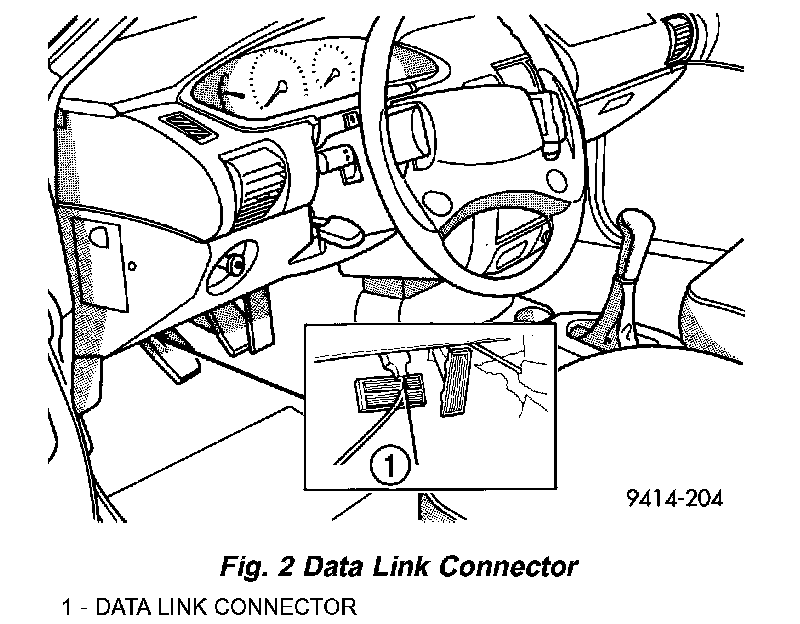 1

9414-204

Fig. 2 Data Link Connector

1 - DATA LINK CONNECTOR