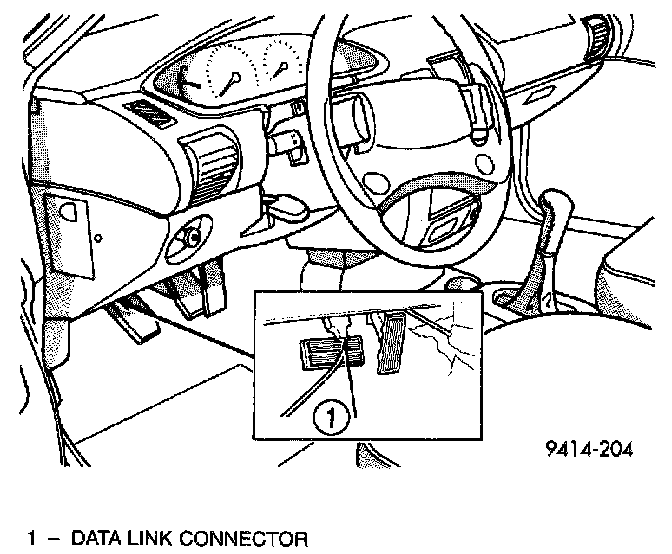 1

9414-204

1 – DATA LINK CONNECTOR