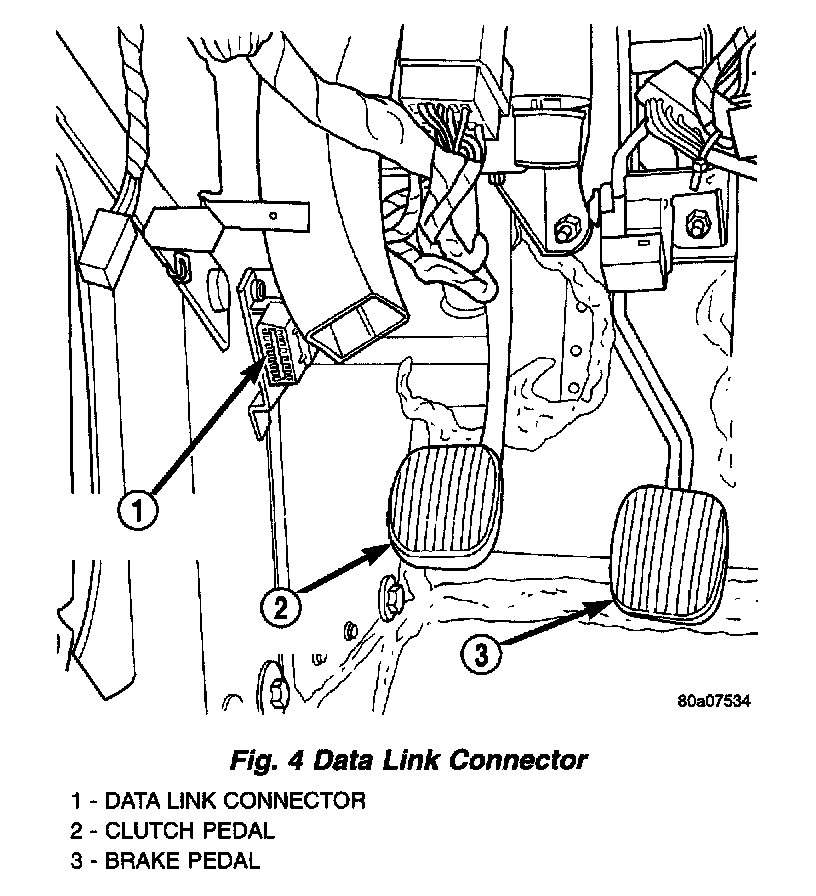 1

2

3

80a07534

Fig. 4 Data Link Connector

1 - DATA LINK CONNECTOR
2 - CLUTCH PEDAL
3 - BRAKE PEDAL