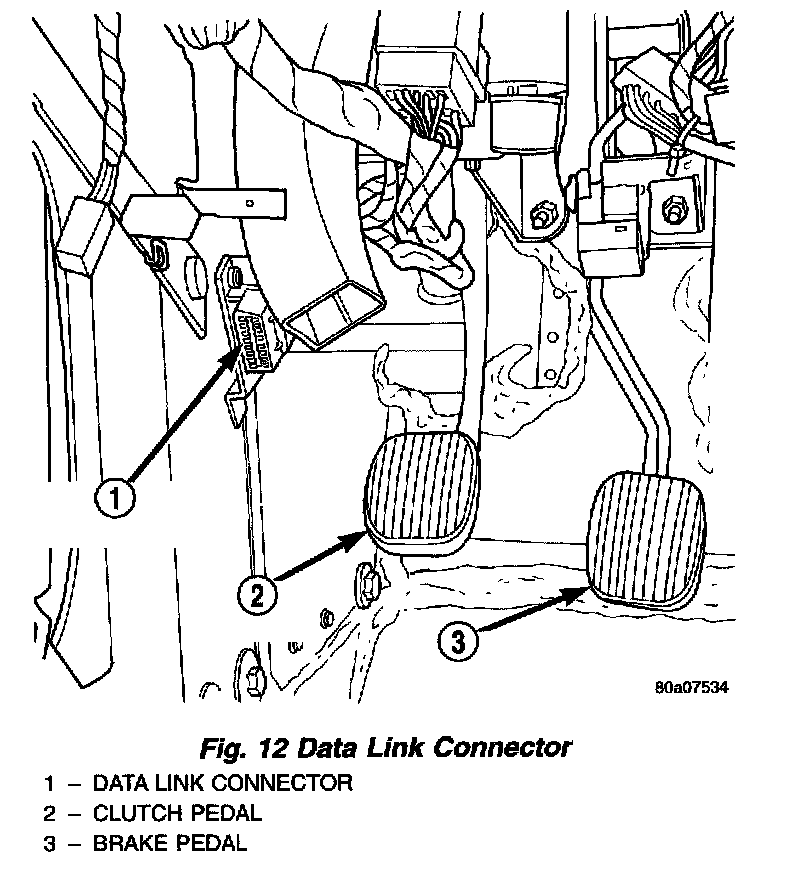 1

2

3

80a07534

Fig. 12 Data Link Connector

1 – DATA LINK CONNECTOR
2 – CLUTCH PEDAL
3 – BRAKE PEDAL