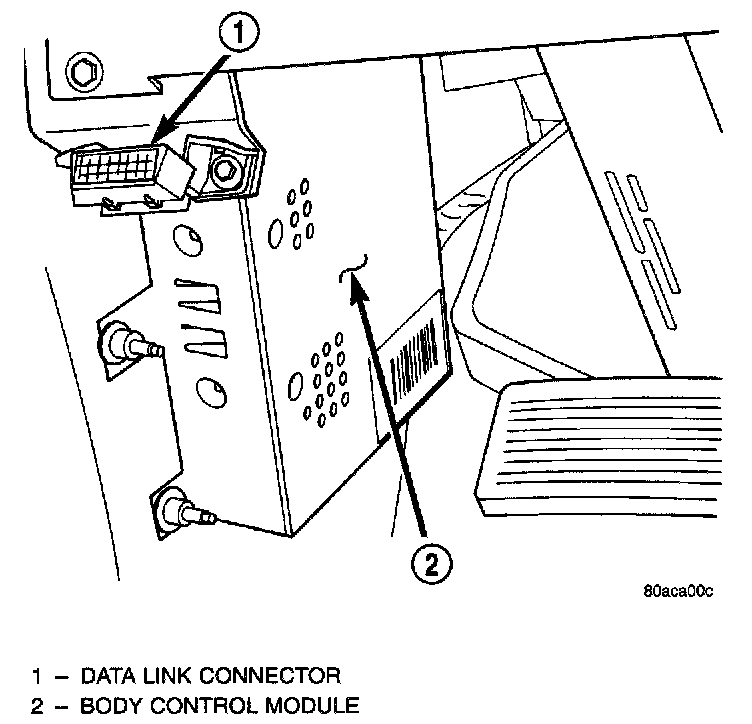 1

2

80aca00c

1 – DATA LINK CONNECTOR
2 – BODY CONTROL MODULE