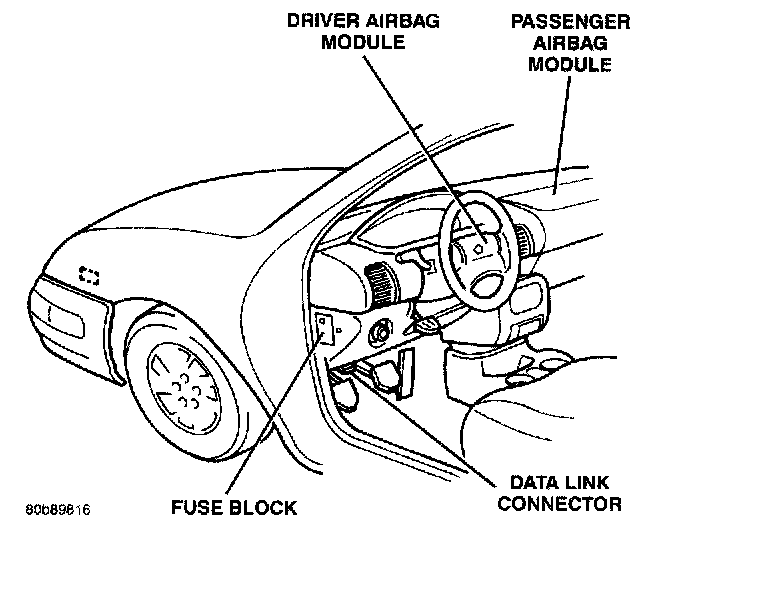 DRIVER AIRBAG MODULE

PASSENGER AIRBAG MODULE

80b89816

FUSE BLOCK

DATA LINK CONNECTOR