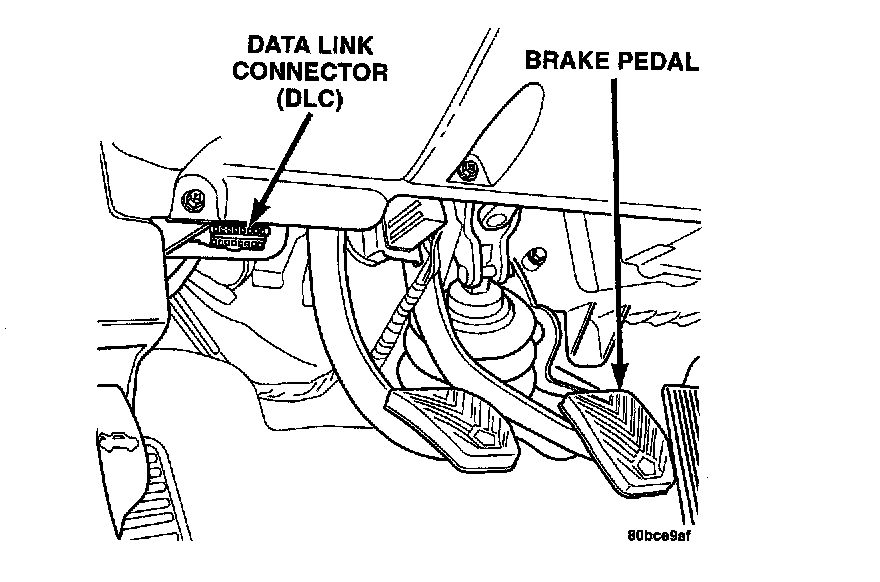 DATA LINK CONNECTOR (DLC)

BRAKE PEDAL

80bce9af