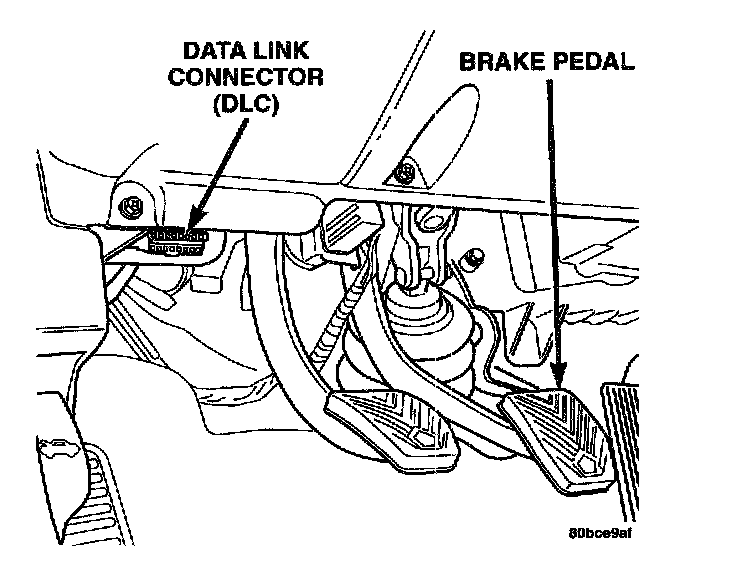 DATA LINK CONNECTOR (DLC)

BRAKE PEDAL

80bce9af