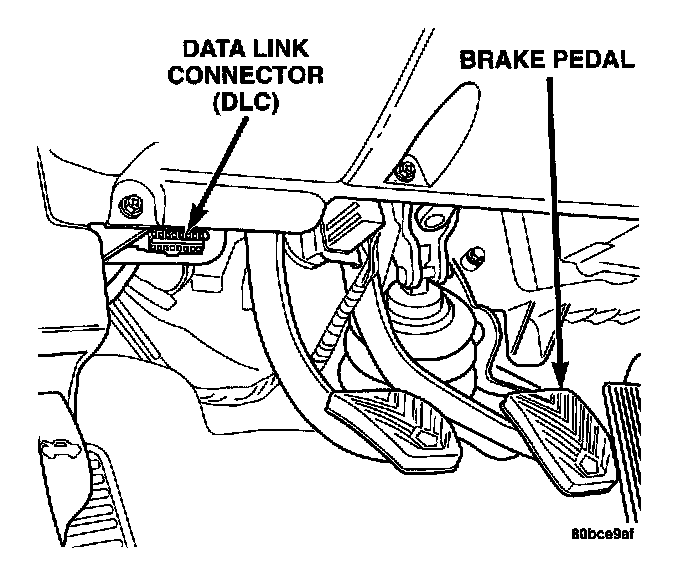 DATA LINK CONNECTOR (DLC)

BRAKE PEDAL

80bce9af