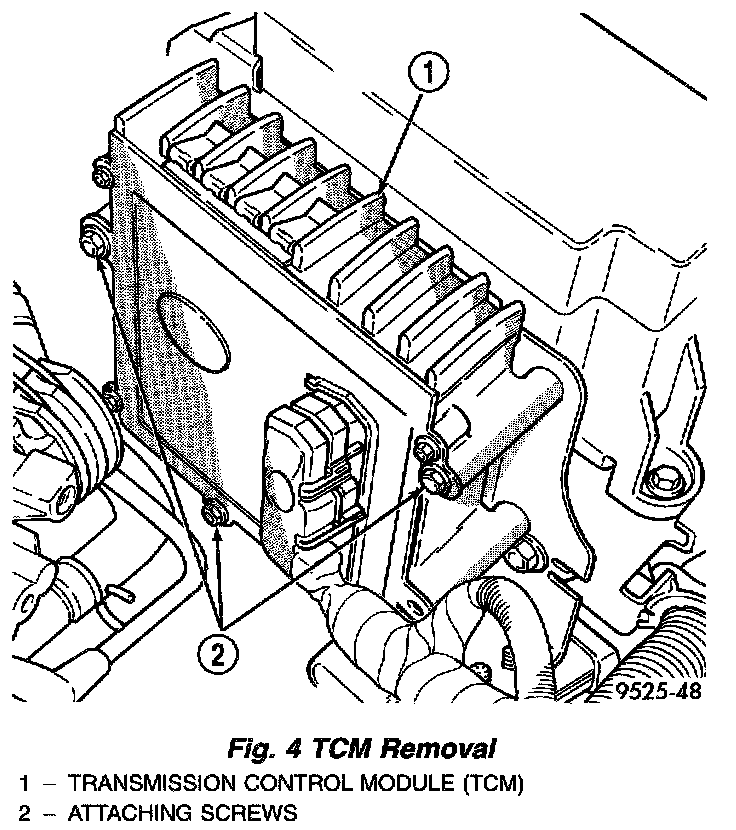 1

2

9525-48

Fig. 4 TCM Removal

1 – TRANSMISSION CONTROL MODULE (TCM)
2 – ATTACHING SCREWS