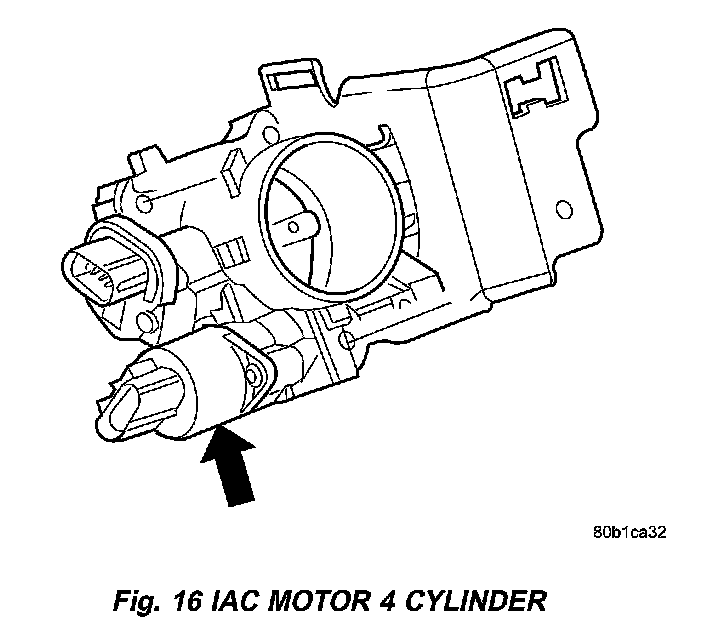 80b1ca32

Fig. 16 IAC MOTOR 4 CYLINDER