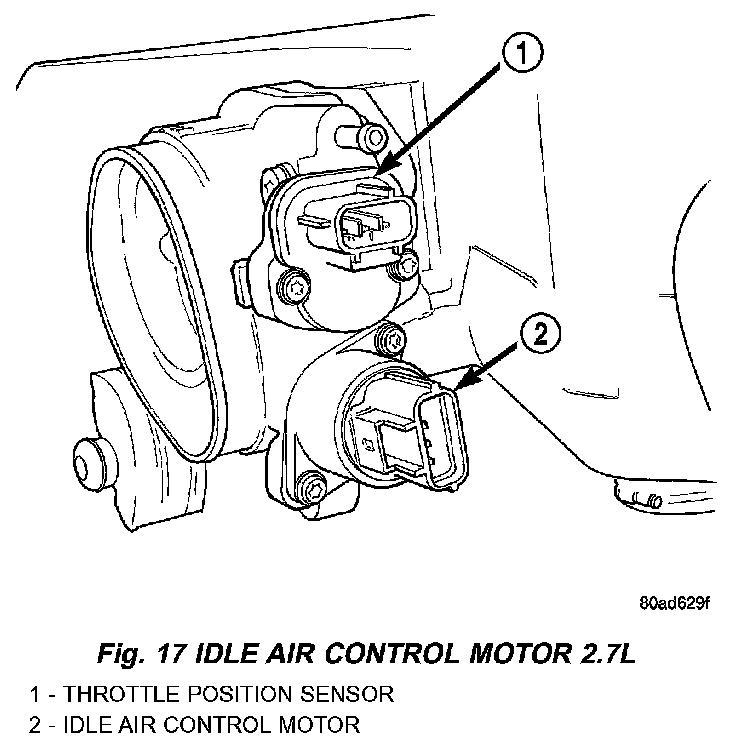 1

2

80ad629f

Fig. 17 IDLE AIR CONTROL MOTOR 2.7L

1 - THROTTLE POSITION SENSOR
2 - IDLE AIR CONTROL MOTOR