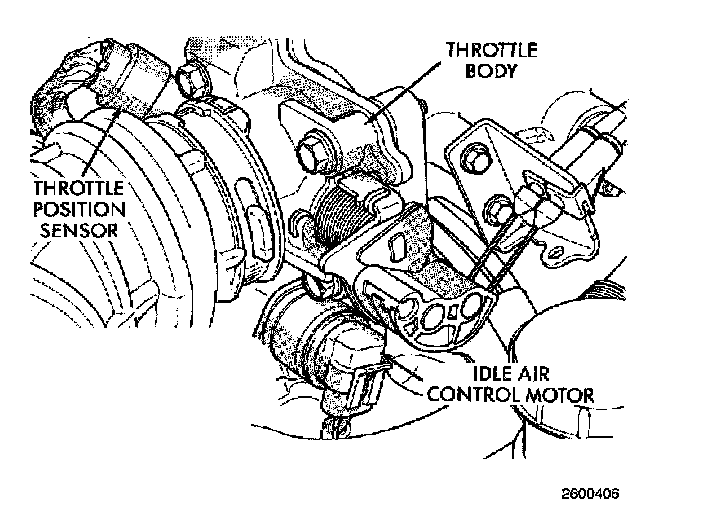 THROTTLE BODY

THROTTLE POSITION SENSOR

IDLE AIR CONTROL MOTOR

2600406