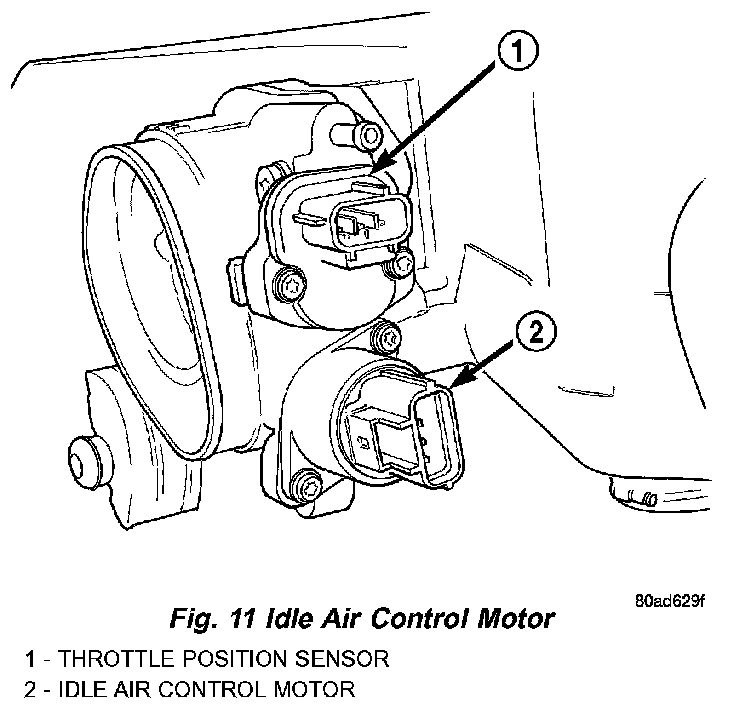 1

2

80ad629f

Fig. 11 Idle Air Control Motor

1 - THROTTLE POSITION SENSOR
2 - IDLE AIR CONTROL MOTOR