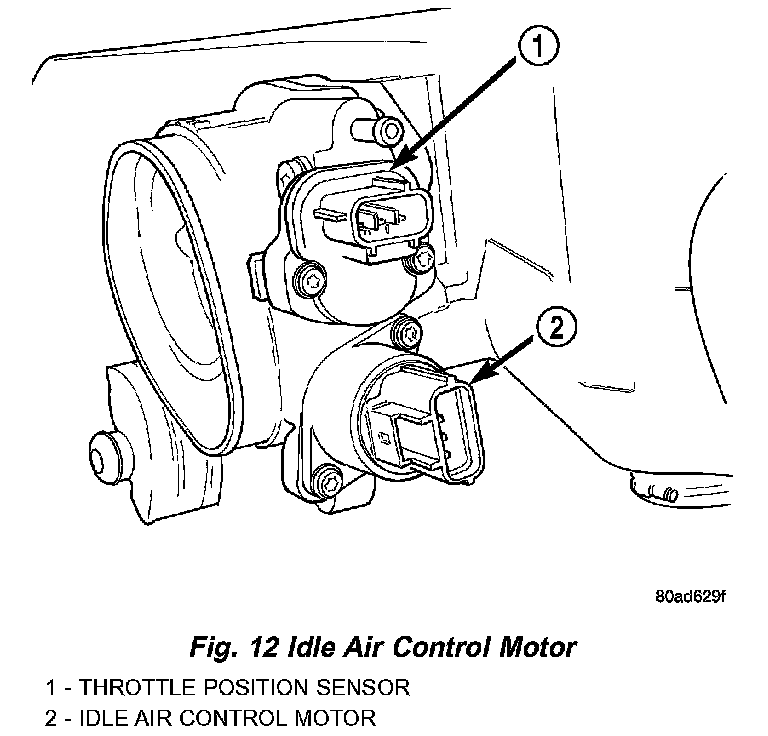 1

2

80ad629f

Fig. 12 Idle Air Control Motor

1 - THROTTLE POSITION SENSOR
2 - IDLE AIR CONTROL MOTOR