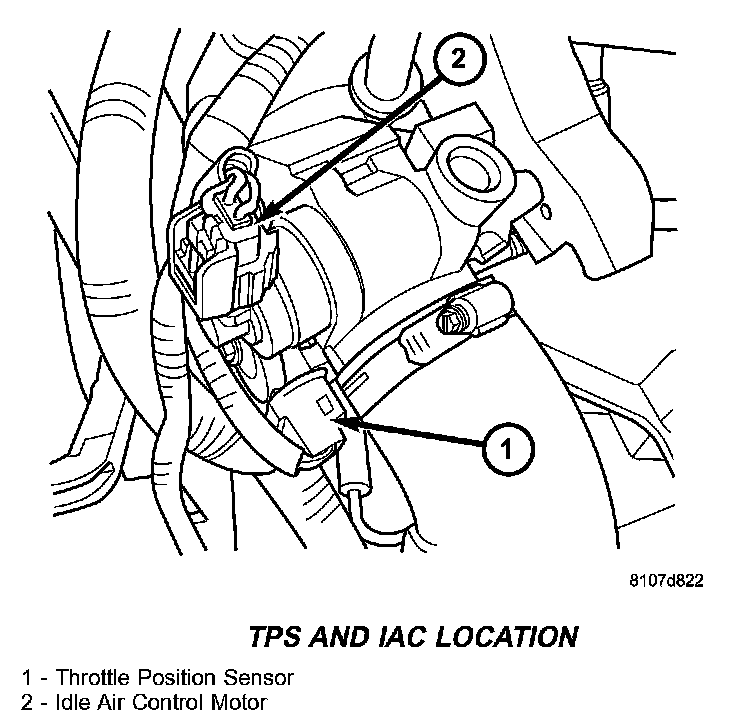 2

1

8107d822

TPS AND IAC LOCATION

1 - Throttle Position Sensor
2 - Idle Air Control Motor