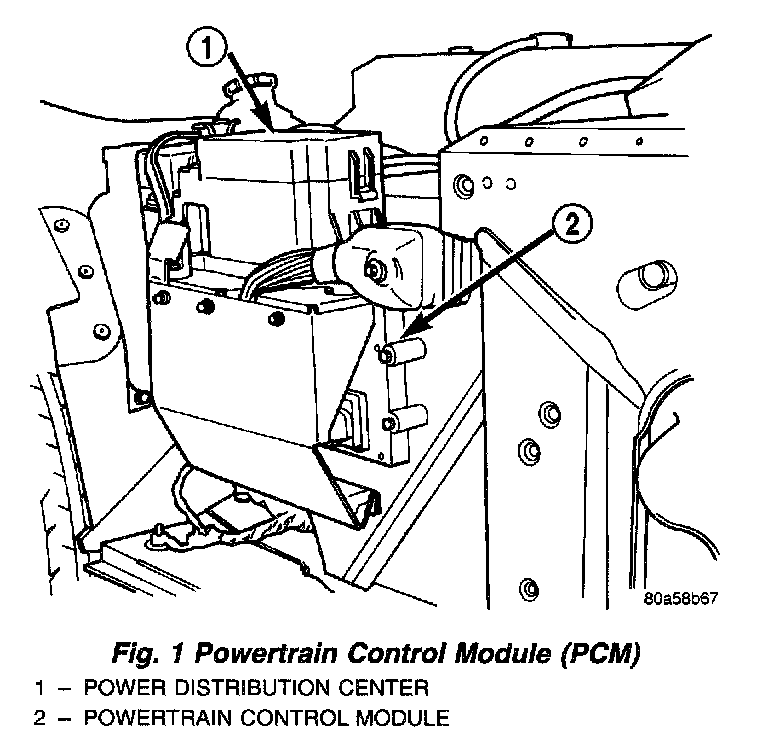 1

2

80a58b67

Fig. 1 Powertrain Control Module (PCM)

1 – POWER DISTRIBUTION CENTER

2 – POWERTRAIN CONTROL MODULE