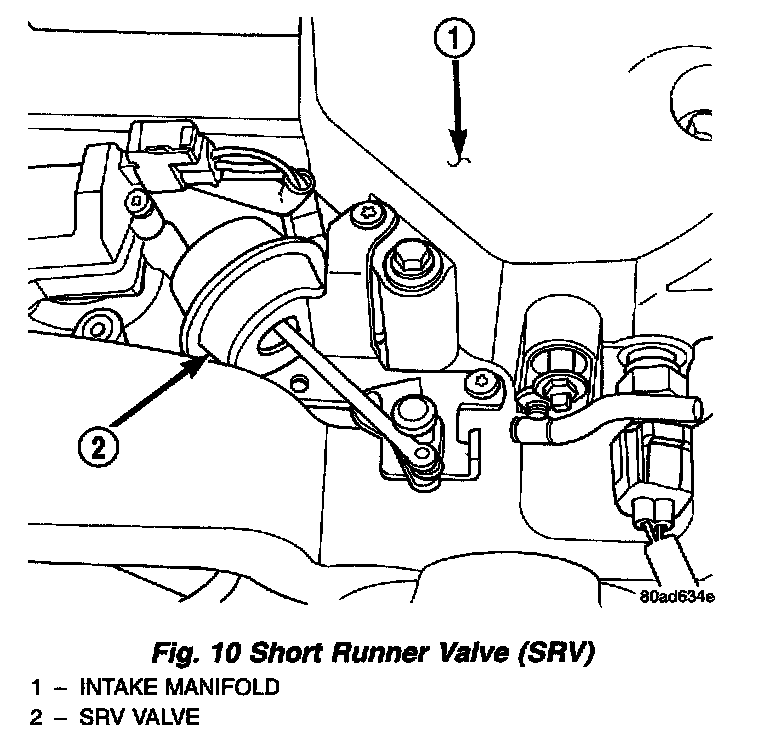 1

2

80ad634e

Fig. 10 Short Runner Valve (SRV)

1 – INTAKE MANIFOLD
2 – SRV VALVE