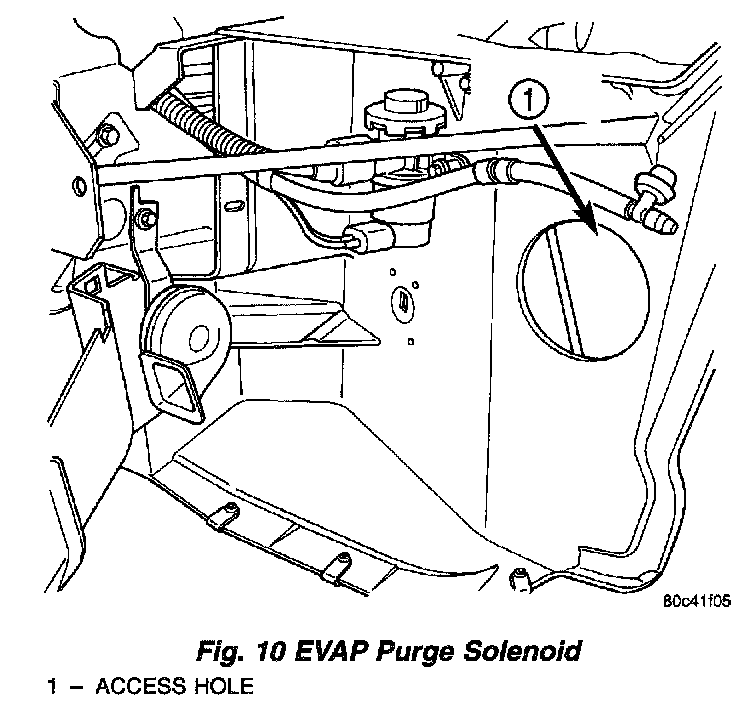 1

80c41f05

Fig. 10 EVAP Purge Solenoid

1 – ACCESS HOLE