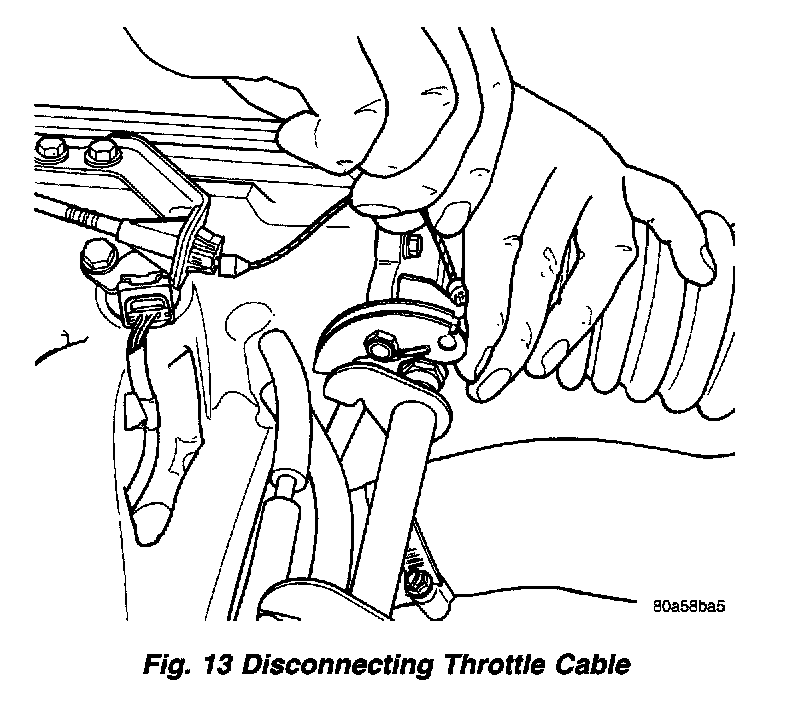 80a58ba5

Fig. 13 Disconnecting Throttle Cable