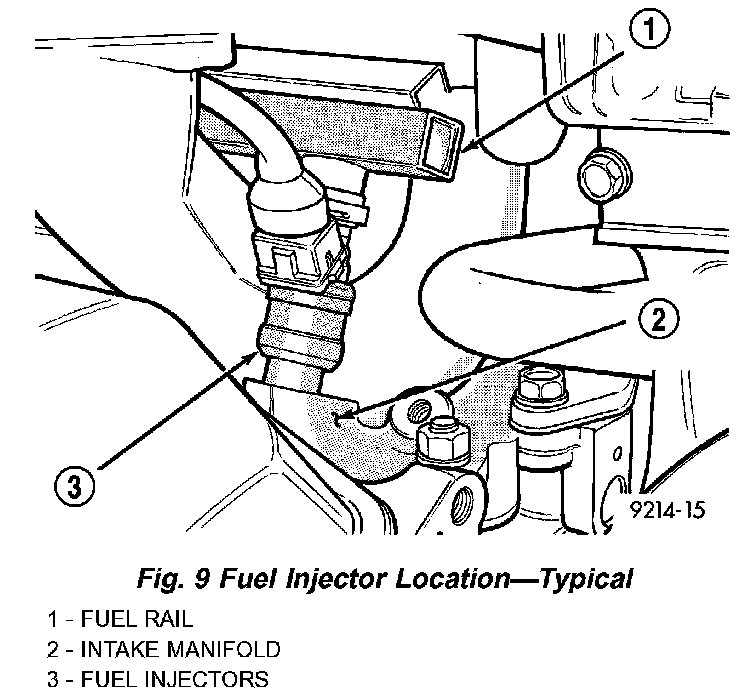 1

2

3

9214-15

Fig. 9 Fuel Injector Location—Typical

1 - FUEL RAIL
2 - INTAKE MANIFOLD
3 - FUEL INJECTORS