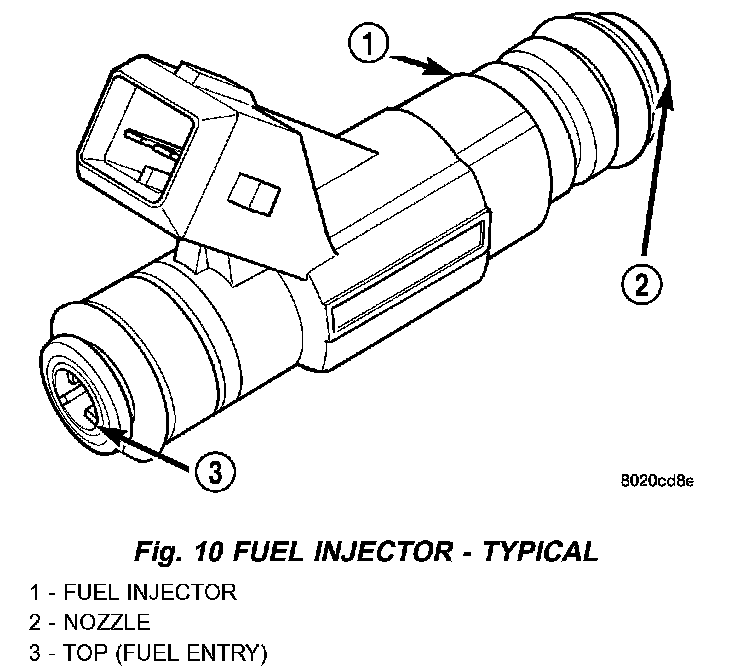 1

2

3

8020cd8e

Fig. 10 FUEL INJECTOR - TYPICAL

1 - FUEL INJECTOR
2 - NOZZLE
3 - TOP (FUEL ENTRY)