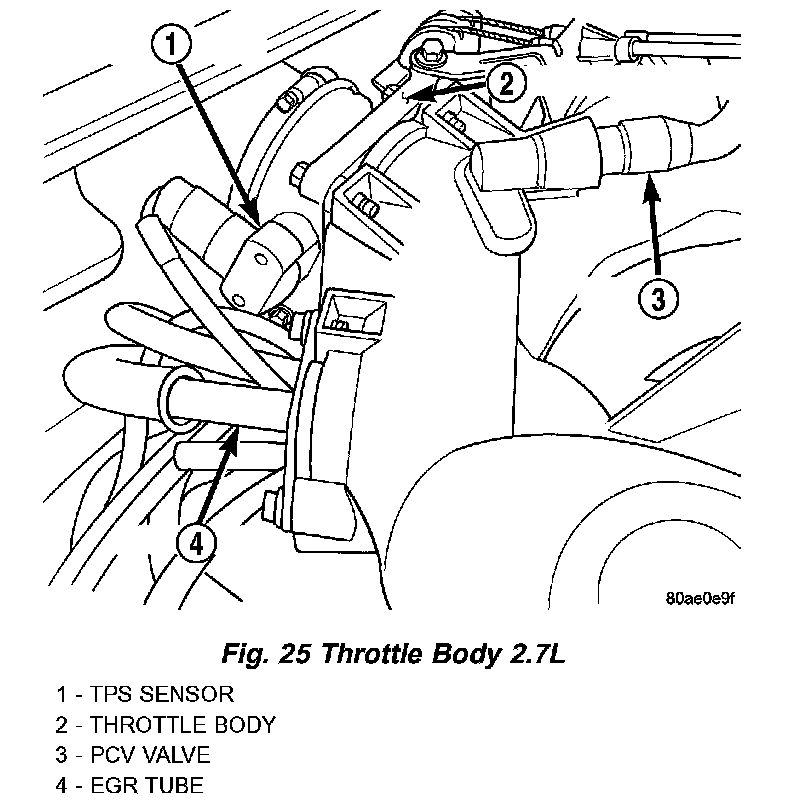 1

2

3

4

80ae0e9f

Fig. 25 Throttle Body 2.7L

1 - TPS SENSOR
2 - THROTTLE BODY
3 - PCV VALVE
4 - EGR TUBE