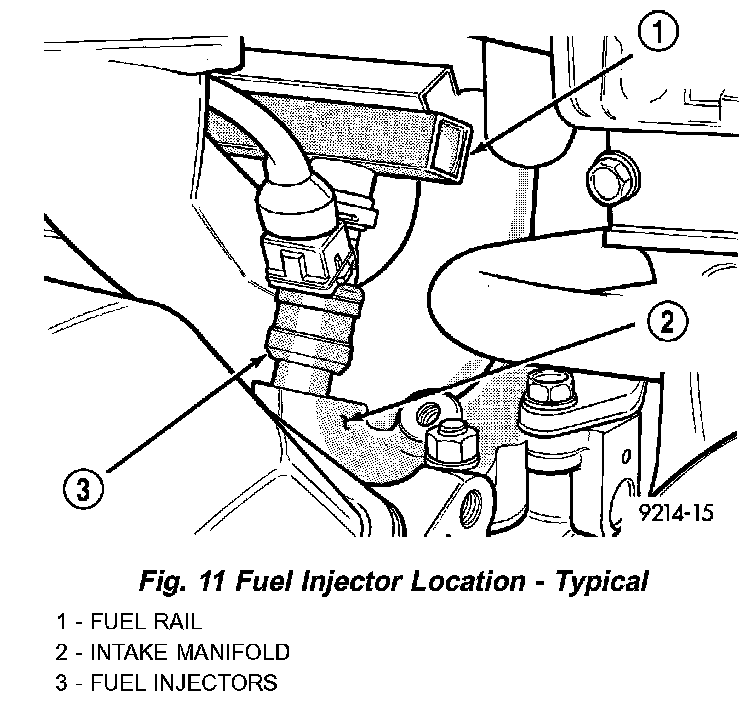 1

2

3

9214-15

Fig. 11 Fuel Injector Location - Typical

1 - FUEL RAIL
2 - INTAKE MANIFOLD
3 - FUEL INJECTORS