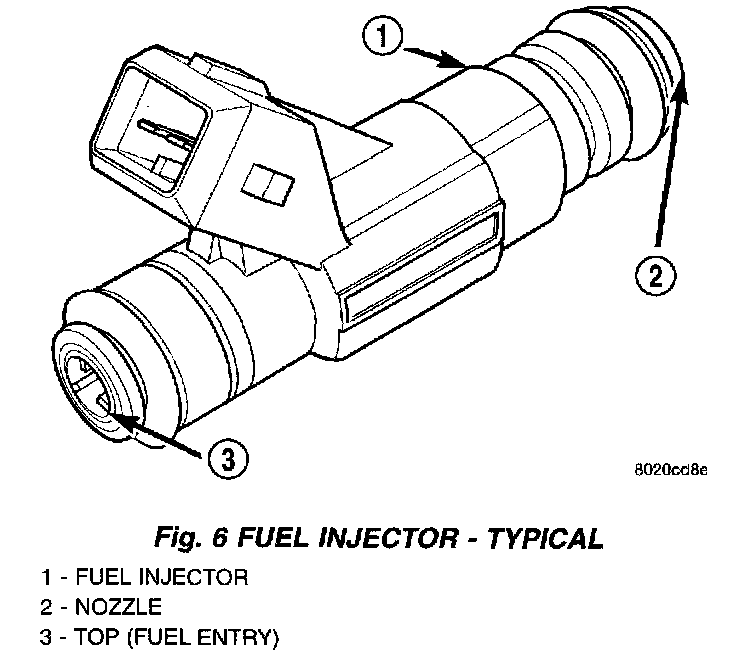 1

2

3

8020cd8e

Fig. 6 FUEL INJECTOR - TYPICAL

1 - FUEL INJECTOR
2 - NOZZLE
3 - TOP (FUEL ENTRY)