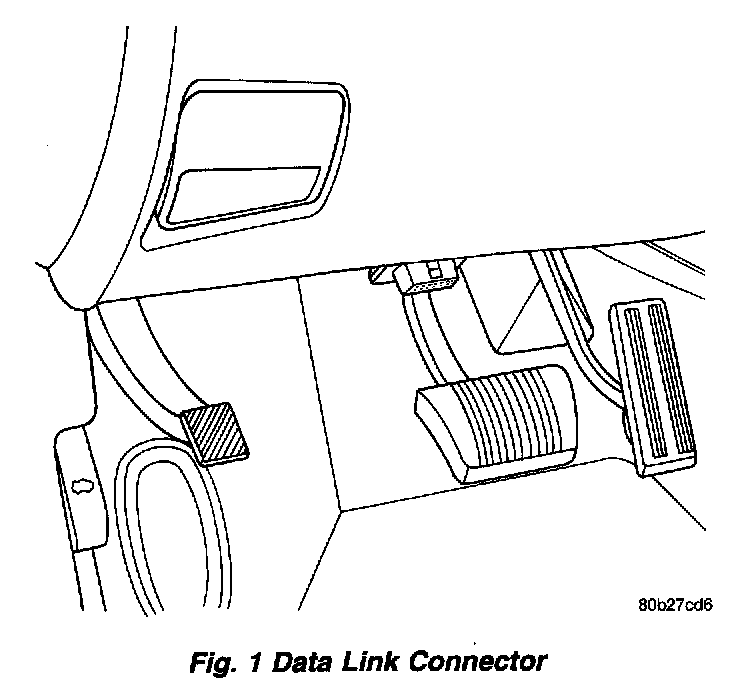 80b27cd6

Fig. 1 Data Link Connector