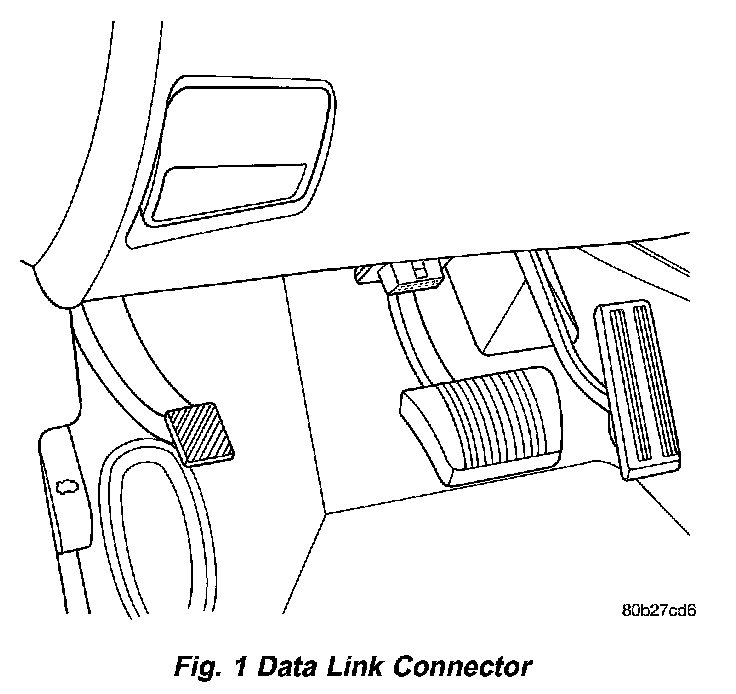 80b27cd6

Fig. 1 Data Link Connector