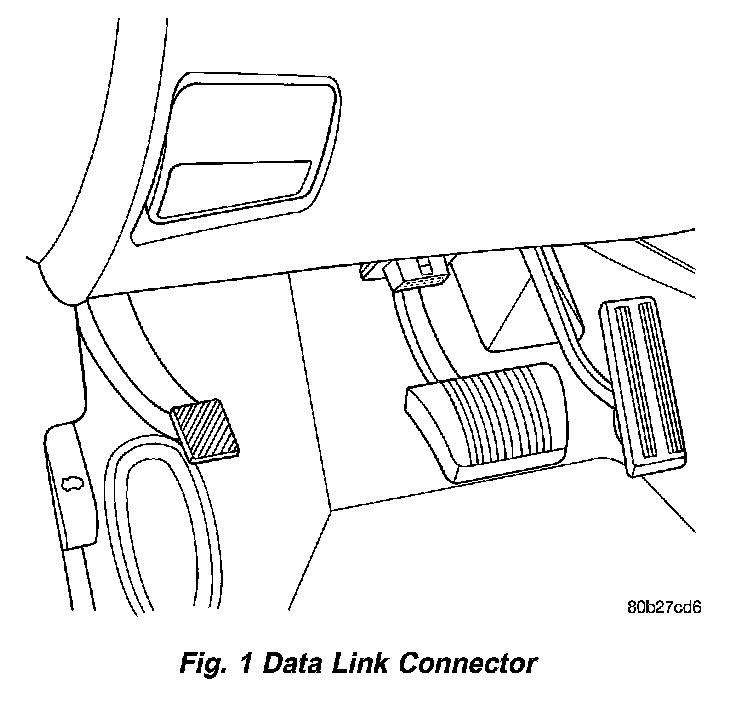 80b27cd6

Fig. 1 Data Link Connector