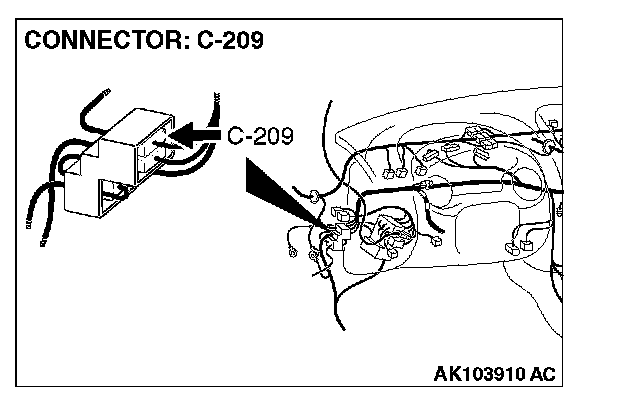 CONNECTOR: C-209

C-209

AK103910 AC