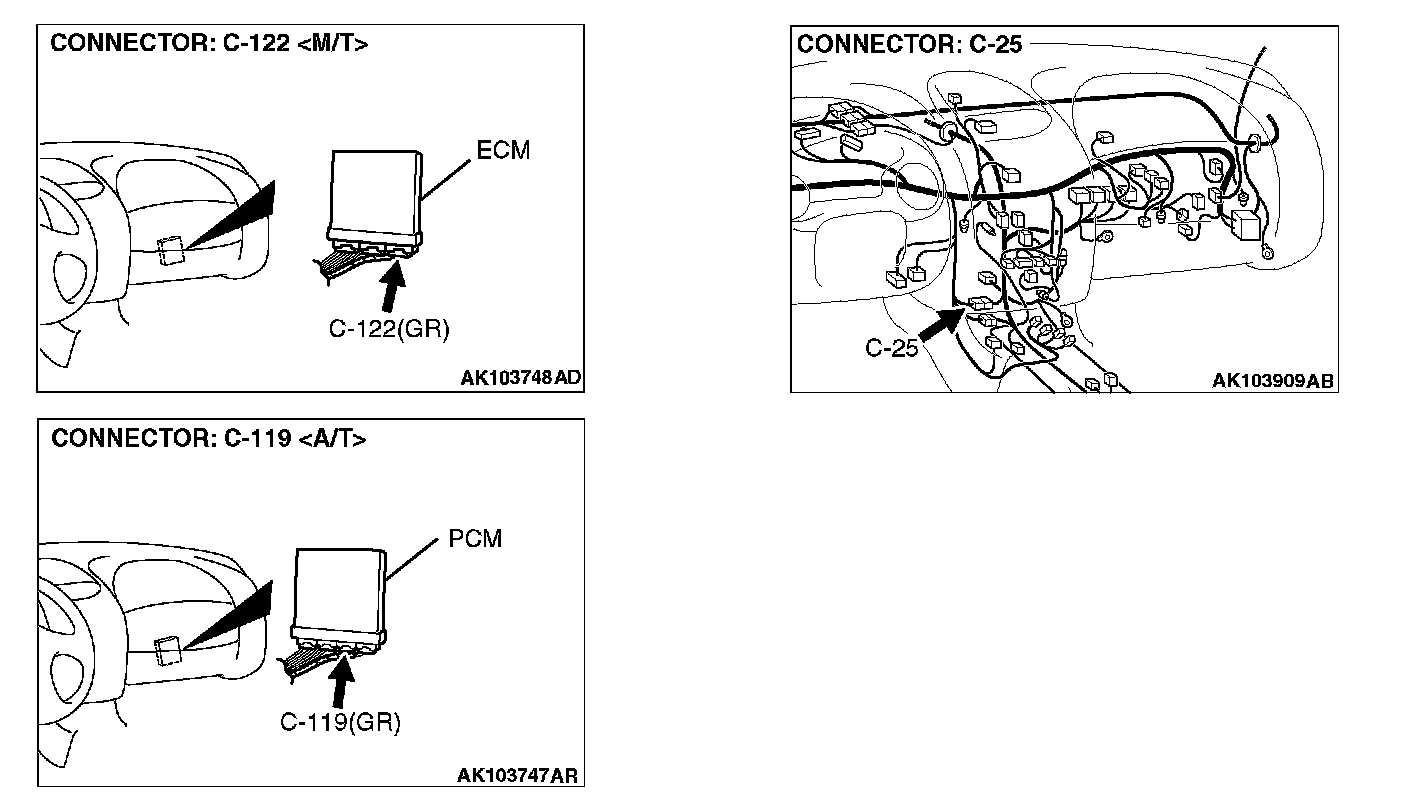 CONNECTOR: C-122 <M/T>

ECM

C-122(GR)

AK103748AD

CONNECTOR: C-119 <A/T>

PCM

C-119(GR)

AK103747AR

CONNECTOR: C-25

C-25

AK103909AB