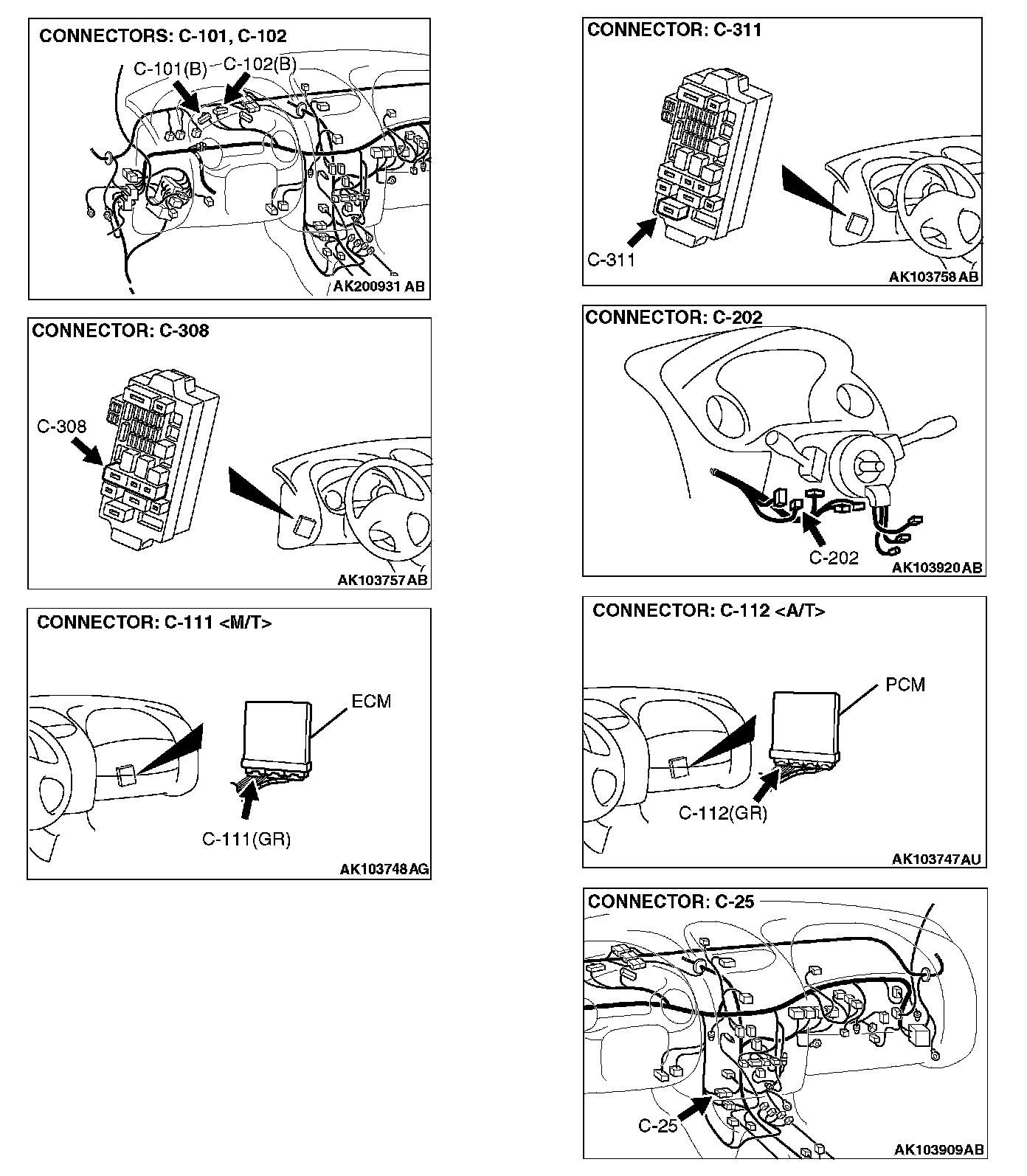 CONNECTORS: C-101, C-102

C-101(B)

C-102(B)

AK200931 AB

CONNECTOR: C-308

C-308

AK103757 AB

CONNECTOR: C-111 <M/T>

ECM

C-111(GR)

AK103748 AG

CONNECTOR: C-311

C-311

AK103758 AB

CONNECTOR: C-202

C-202

AK103920 AB

CONNECTOR: C-112 <A/T>

PCM

C-112(GR)

AK103747 AU

CONNECTOR: C-25

C-25

AK103909 AB