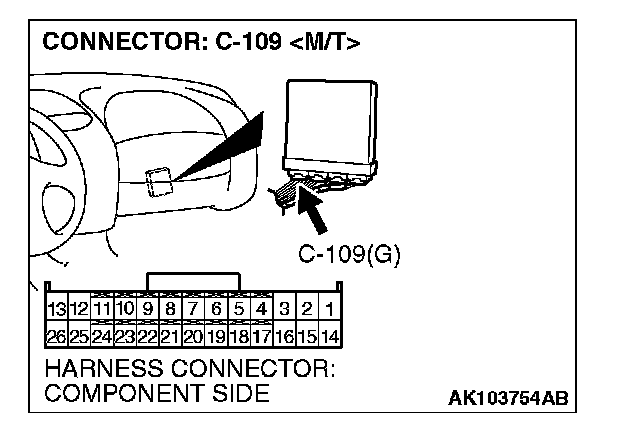 CONNECTOR: C-109 <M/T>

C-109(G)

| 13 | 12 | 11 | 10 | 9 | 8 | 7 | 6 | 5 | 4 | 3 | 2 | 1 |
|---|---|---|---|---|---|---|---|---|---|---|---|---|
| 26 | 25 | 24 | 23 | 22 | 21 | 20 | 19 | 18 | 17 | 16 | 15 | 14 |

HARNESS CONNECTOR: COMPONENT SIDE

AK103754AB