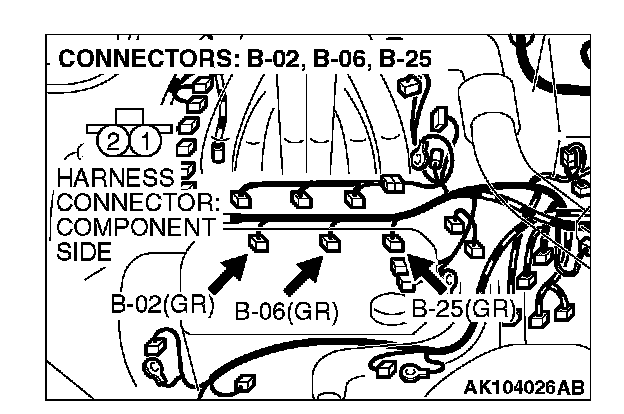 CONNECTORS: B-02, B-06, B-25

2 1

HARNESS CONNECTOR: COMPONENT SIDE

B-02(GR)
B-06(GR)
B-25(GR)

AK104026AB