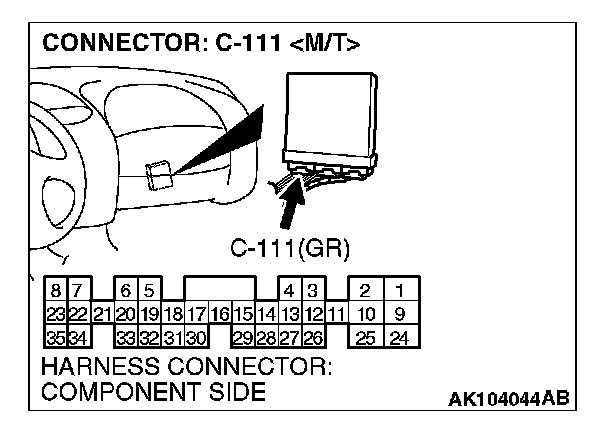 CONNECTOR: C-111 <M/T>

C-111(GR)

8 7 6 5 4 3 2 1
23 22 21 20 19 18 17 16 15 14 13 12 11 10 9
35 34 33 32 31 30 29 28 27 26 25 24

HARNESS CONNECTOR:
COMPONENT SIDE

AK104044AB