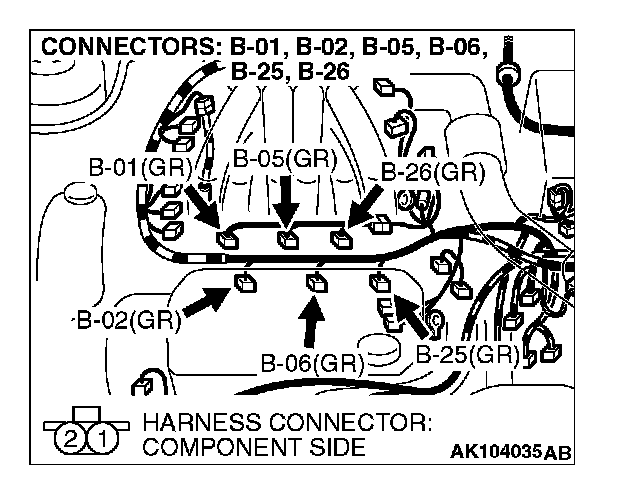 CONNECTORS: B-01, B-02, B-05, B-06, B-25, B-26

B-01(GR)
B-05(GR)
B-26(GR)
B-02(GR)
B-06(GR)
B-25(GR)

2 1
HARNESS CONNECTOR: COMPONENT SIDE

AK104035AB