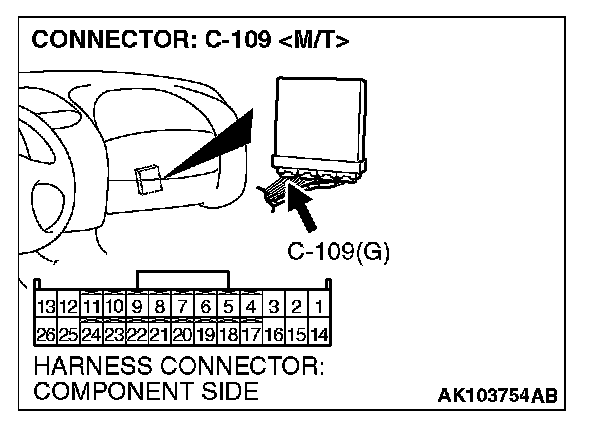 CONNECTOR: C-109 <M/T>

C-109(G)

| 13 | 12 | 11 | 10 | 9 | 8 | 7 | 6 | 5 | 4 | 3 | 2 | 1 |
|---|---|---|---|---|---|---|---|---|---|---|---|---|
| 26 | 25 | 24 | 23 | 22 | 21 | 20 | 19 | 18 | 17 | 16 | 15 | 14 |

HARNESS CONNECTOR: COMPONENT SIDE

AK103754AB