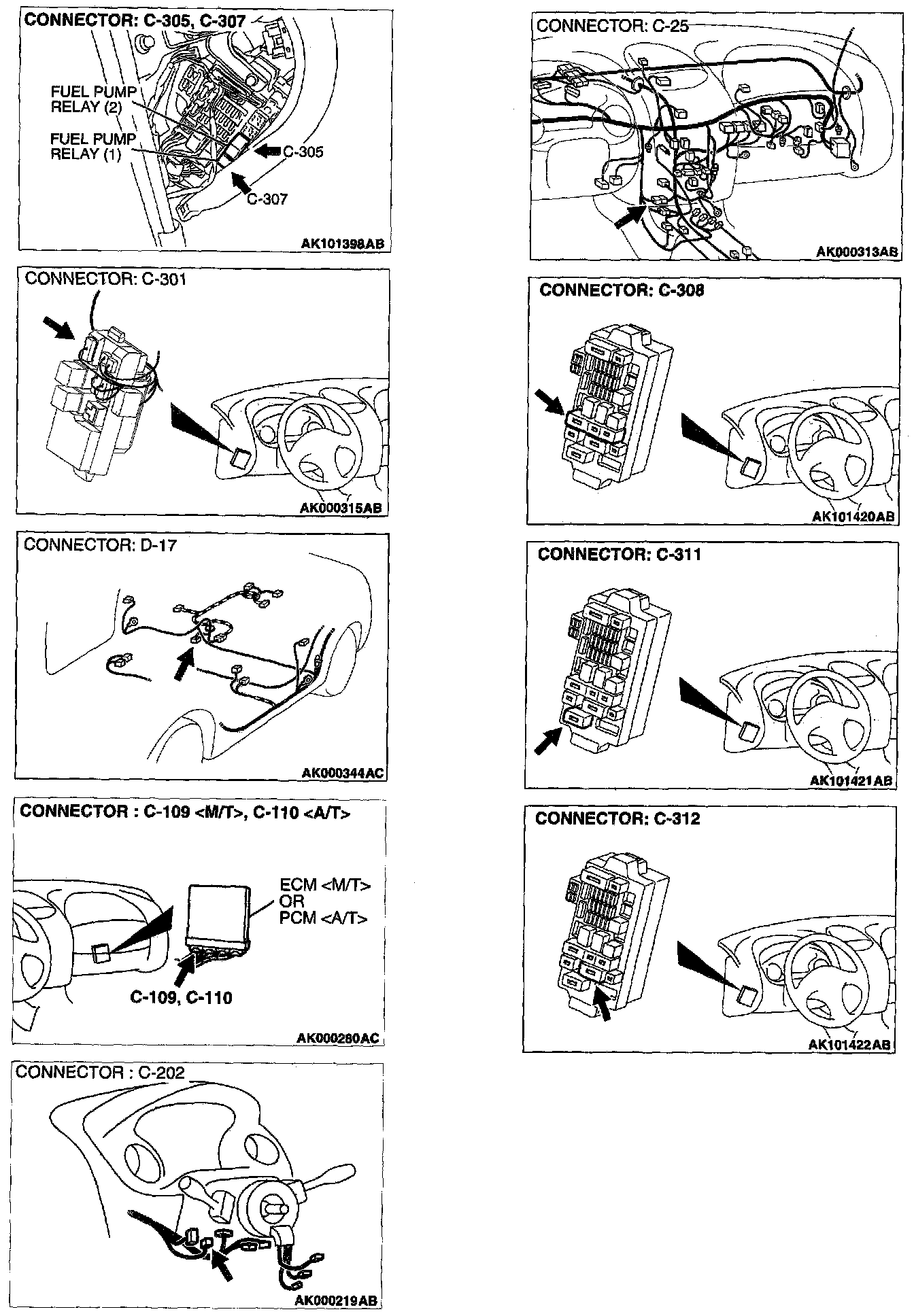 CONNECTOR: C-305, C-307

FUEL PUMP RELAY (2)

FUEL PUMP RELAY (1)

C-305

C-307

AK101398AB

CONNECTOR: C-301

AK000315AB

CONNECTOR: D-17

AK000344AC

CONNECTOR : C-109 <M/T>, C-110 <A/T>

ECM <M/T> OR PCM <A/T>

C-109, C-110

AK000280AC

CONNECTOR : C-202

AK000219AB

CONNECTOR: C-25

AK000313AB

CONNECTOR: C-308

AK101420AB

CONNECTOR: C-311

AK101421AB

CONNECTOR: C-312

AK101422AB