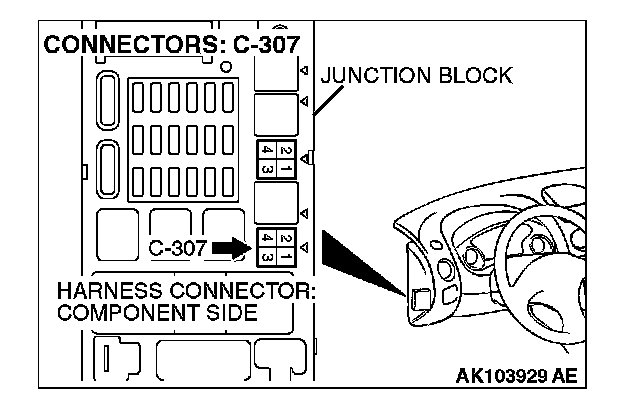 CONNECTORS: C-307

JUNCTION BLOCK

2 1
4 3

C-307

2 1
4 3

HARNESS CONNECTOR: COMPONENT SIDE

AK103929 AE