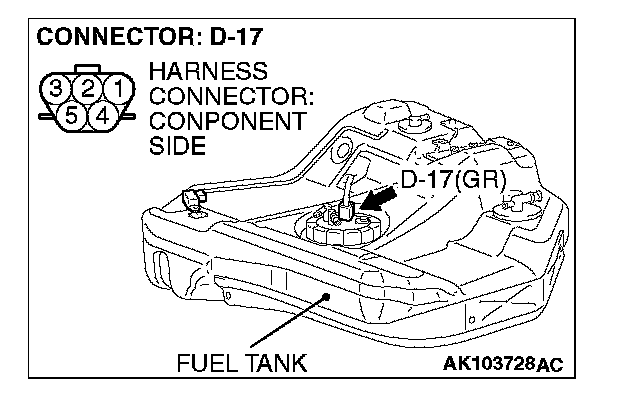 CONNECTOR: D-17

3 2 1
5 4

HARNESS CONNECTOR: CONPONENT SIDE

D-17(GR)

FUEL TANK

AK103728AC