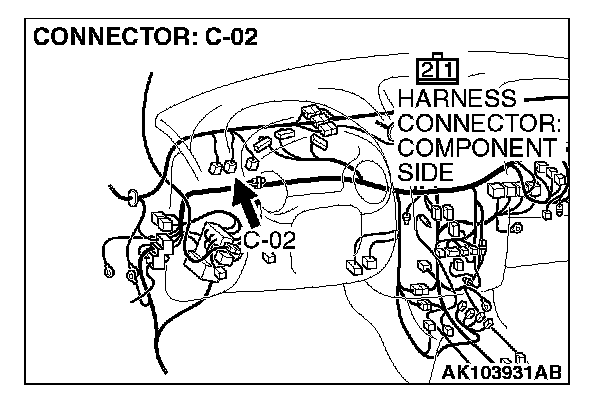 CONNECTOR: C-02

2 1

HARNESS CONNECTOR: COMPONENT SIDE

C-02

AK103931AB