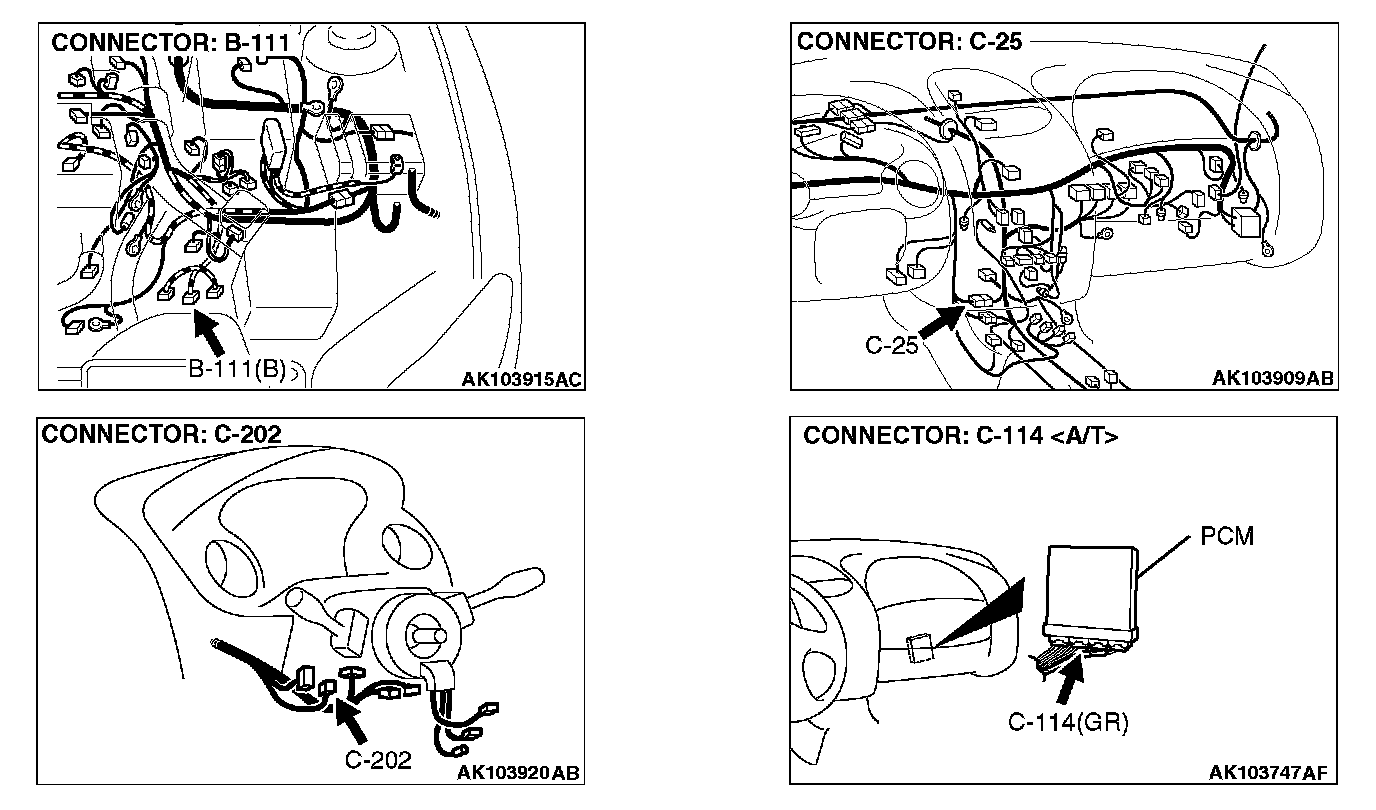 CONNECTOR: B-111

B-111(B)

AK103915AC

CONNECTOR: C-25

C-25

AK103909AB

CONNECTOR: C-202

C-202

AK103920AB

CONNECTOR: C-114 <A/T>

PCM

C-114(GR)

AK103747AF