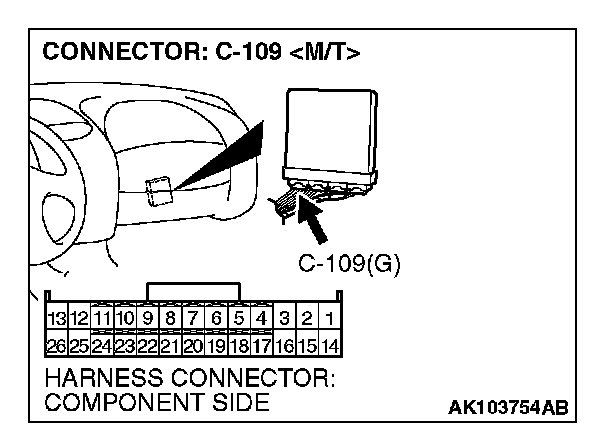 CONNECTOR: C-109 <M/T>

C-109(G)

| 13 | 12 | 11 | 10 | 9 | 8 | 7 | 6 | 5 | 4 | 3 | 2 | 1 |
|---|---|---|---|---|---|---|---|---|---|---|---|---|
| 26 | 25 | 24 | 23 | 22 | 21 | 20 | 19 | 18 | 17 | 16 | 15 | 14 |

HARNESS CONNECTOR: COMPONENT SIDE

AK103754AB