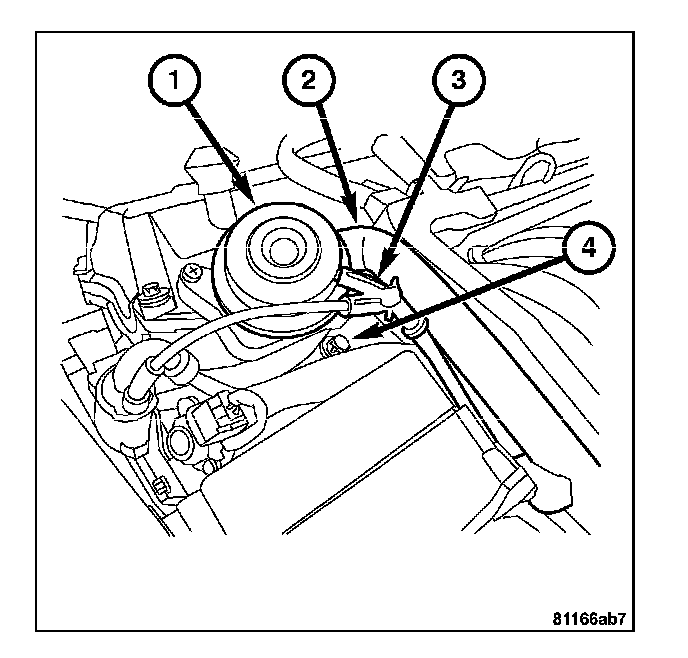 1
2
3
4
81166ab7