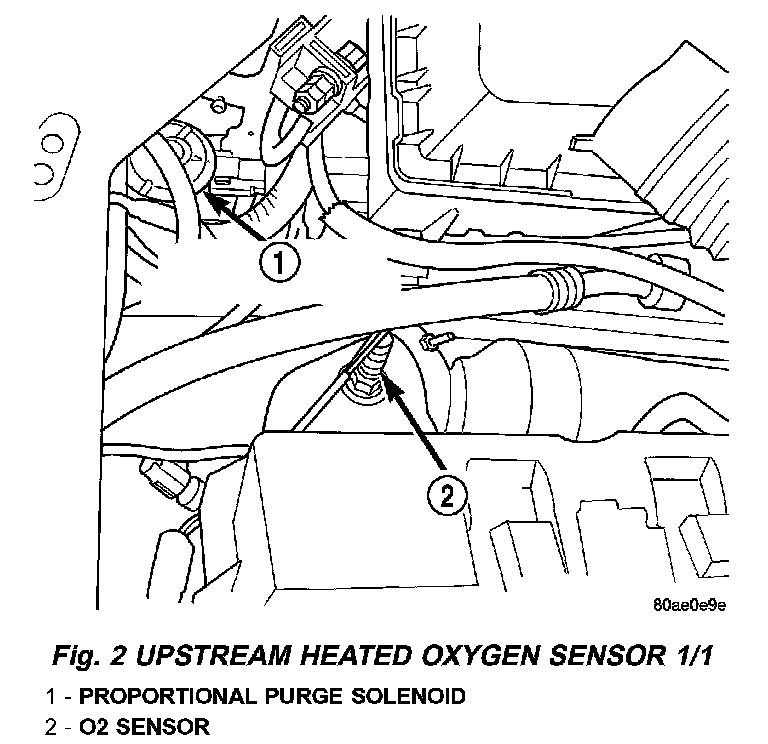 1

2

80ae0e9e

Fig. 2 UPSTREAM HEATED OXYGEN SENSOR 1/1

1 - PROPORTIONAL PURGE SOLENOID

2 - O2 SENSOR