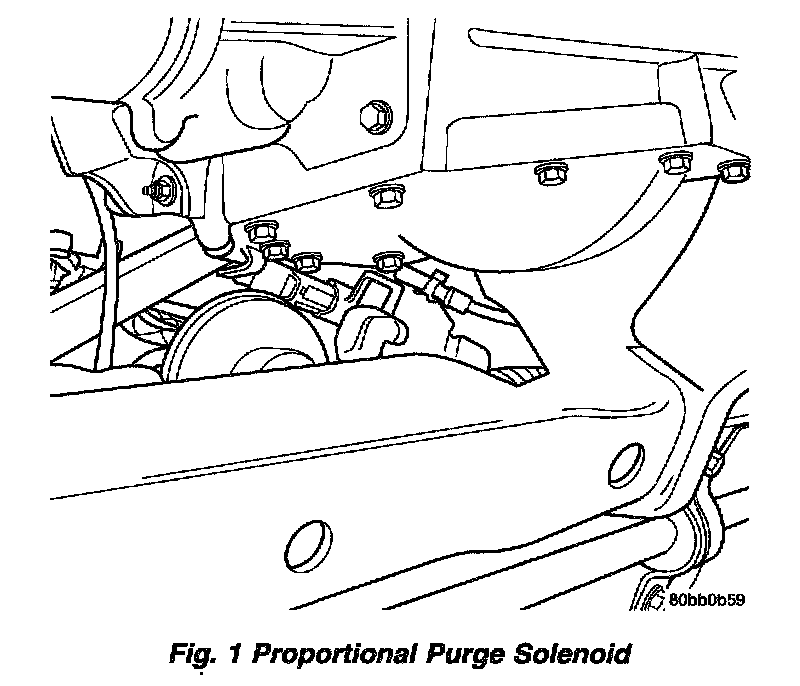 80bb0b59

Fig. 1 Proportional Purge Solenoid