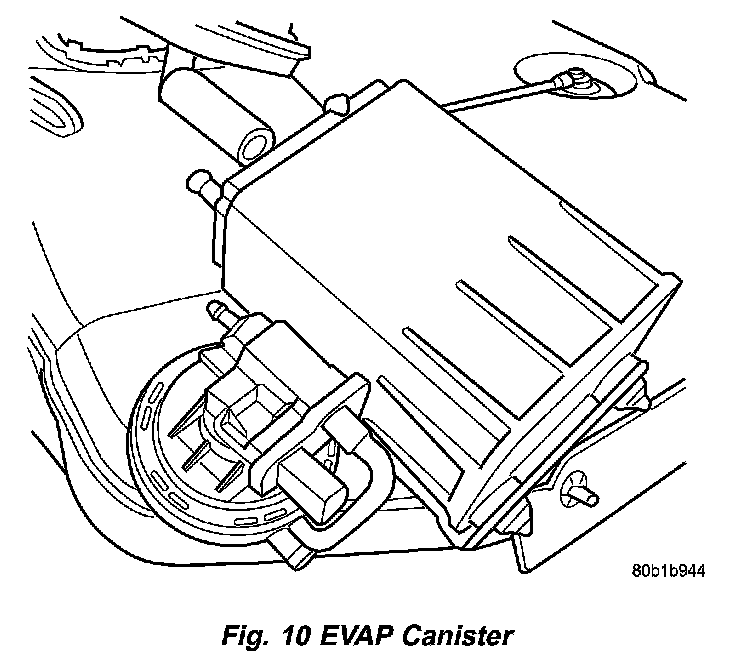 80b1b944

Fig. 10 EVAP Canister