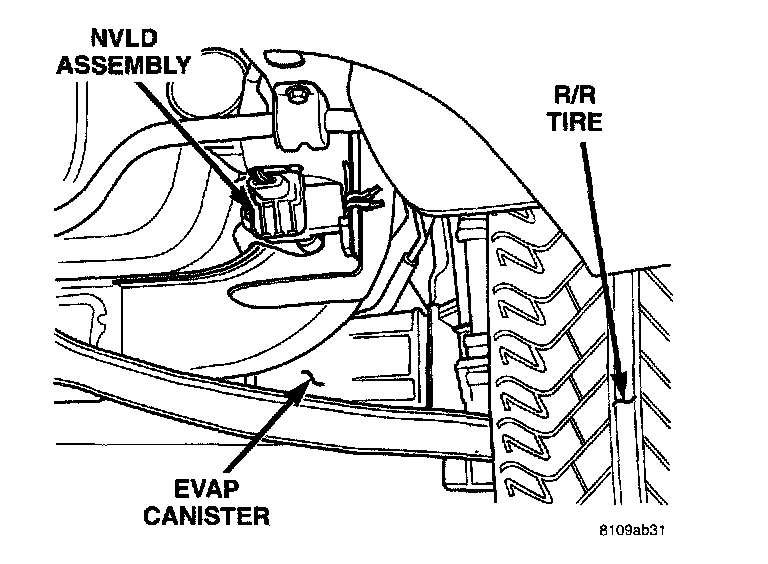 NVLD ASSEMBLY

R/R TIRE

EVAP CANISTER

8109ab31