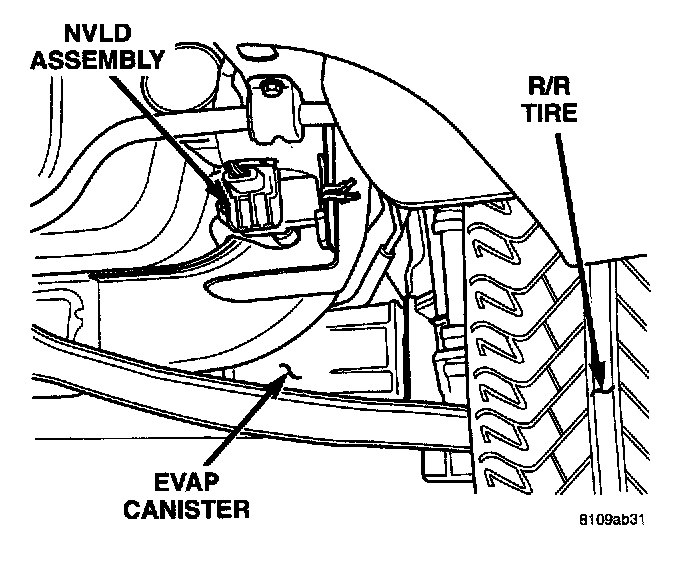 NVLD ASSEMBLY

R/R TIRE

EVAP CANISTER

8109ab31